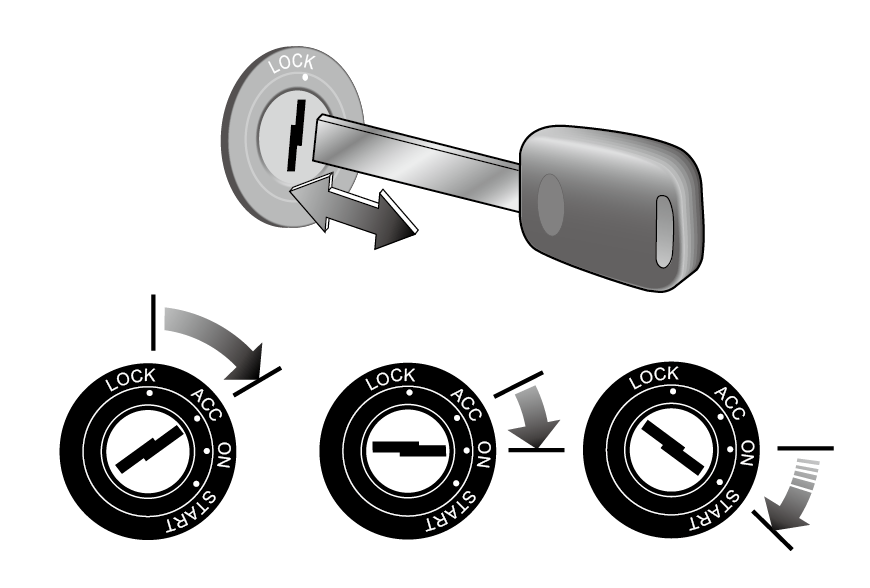 LOCK

LOCK
ACC
ON
START

LOCK
ACC
ON
START

LOCK
ACC
ON
START